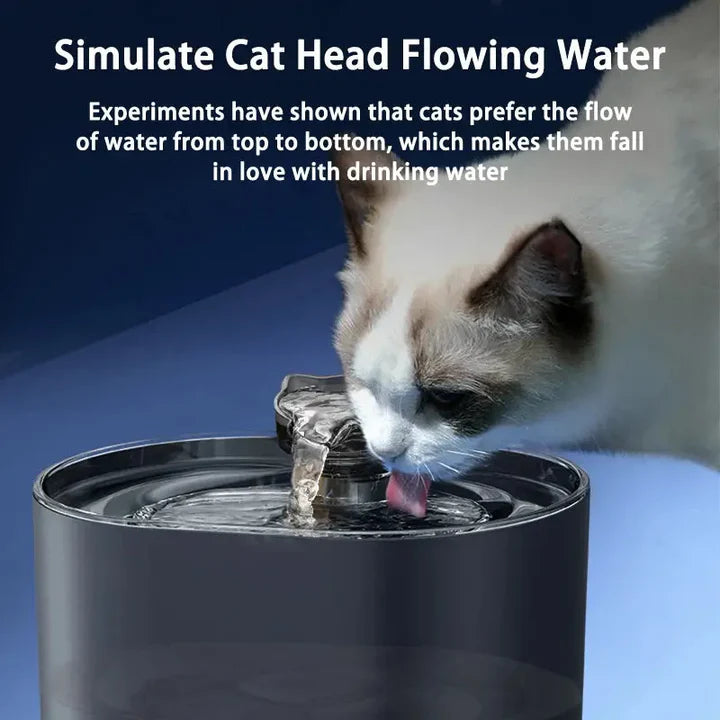 Simulate Cat Head Flowing Water

Experiments have shown that cats prefer the flow of water from top to bottom, which makes them fall in love with drinking water